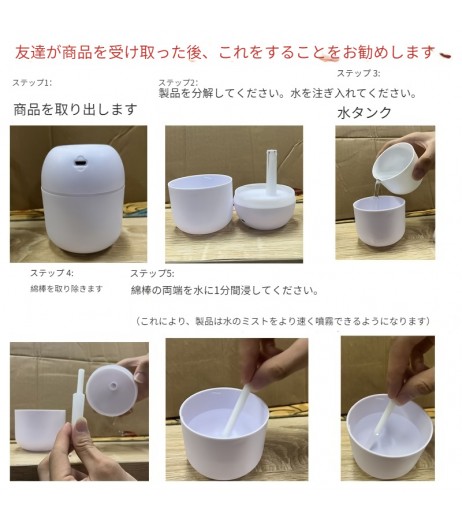 友達が商品を受け取った後、これをすることをお勧めします

ステップ1:

商品を取り出します

ステップ2:
製品を分解してください。水を注ぎ入れてください。

ステップ 3:

水タンク

ステップ 4:
綿棒を取り除きます

ステップ5:
綿棒の両端を水に1分間浸してください。

（これにより、製品は水のミストをより速く噴霧できるようになります）