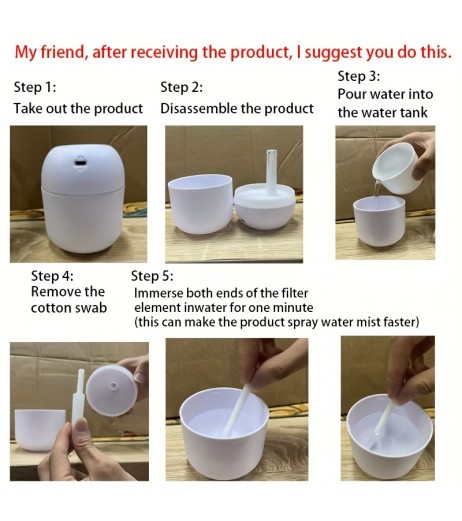 My friend, after receiving the product, I suggest you do this.

Step 1:
Take out the product

Step 2:
Disassemble the product

Step 3:
Pour water into the water tank

Step 4:
Remove the cotton swab

Step 5:
Immerse both ends of the filter element inwater for one minute
(this can make the product spray water mist faster)