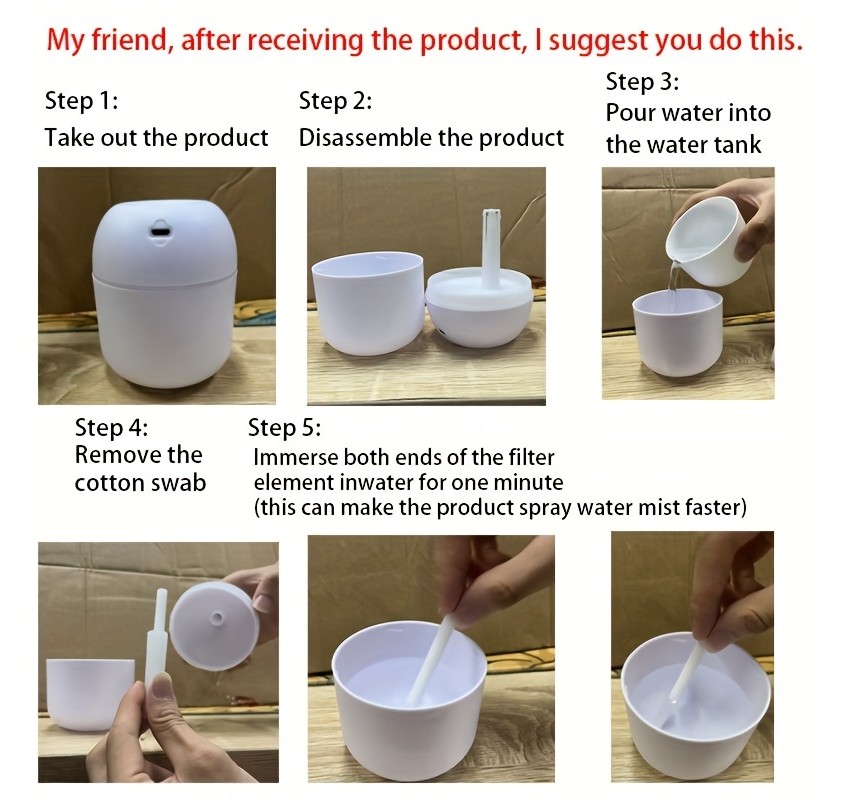 My friend, after receiving the product, I suggest you do this.

Step 1:
Take out the product

Step 2:
Disassemble the product

Step 3:
Pour water into the water tank

Step 4:
Remove the cotton swab

Step 5:
Immerse both ends of the filter element inwater for one minute (this can make the product spray water mist faster)