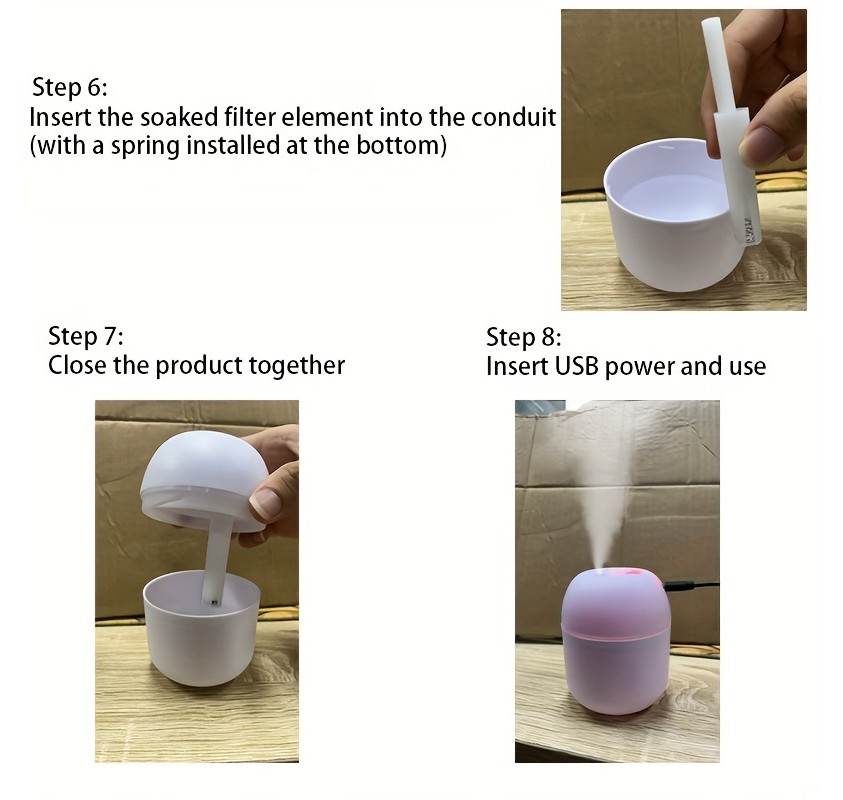 Step 6:
Insert the soaked filter element into the conduit (with a spring installed at the bottom)

Step 7:
Close the product together

Step 8:
Insert USB power and use