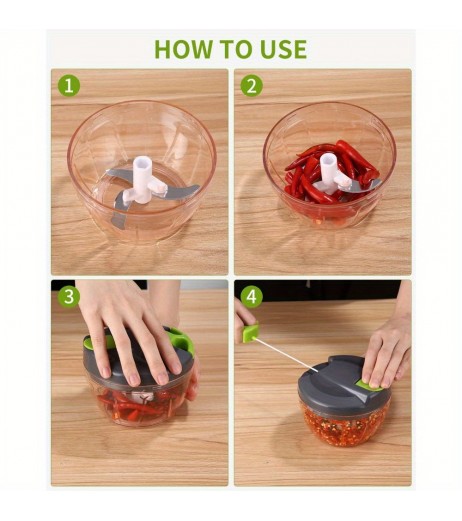 HOW TO USE

1

2

3

4