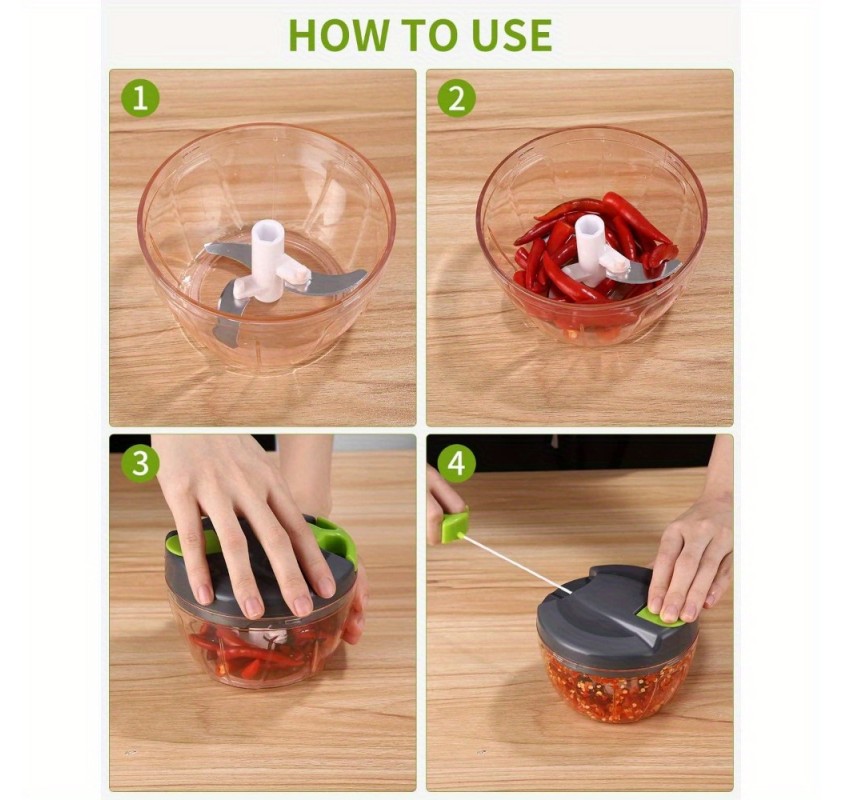 HOW TO USE

1

2

3

4