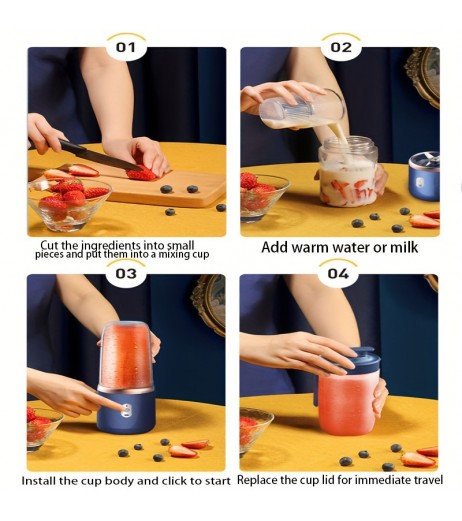 01

Cut the ingredients into small pieces and put them into a mixing cup

02

Add warm water or milk

03

Install the cup body and click to start

04

Replace the cup lid for immediate travel