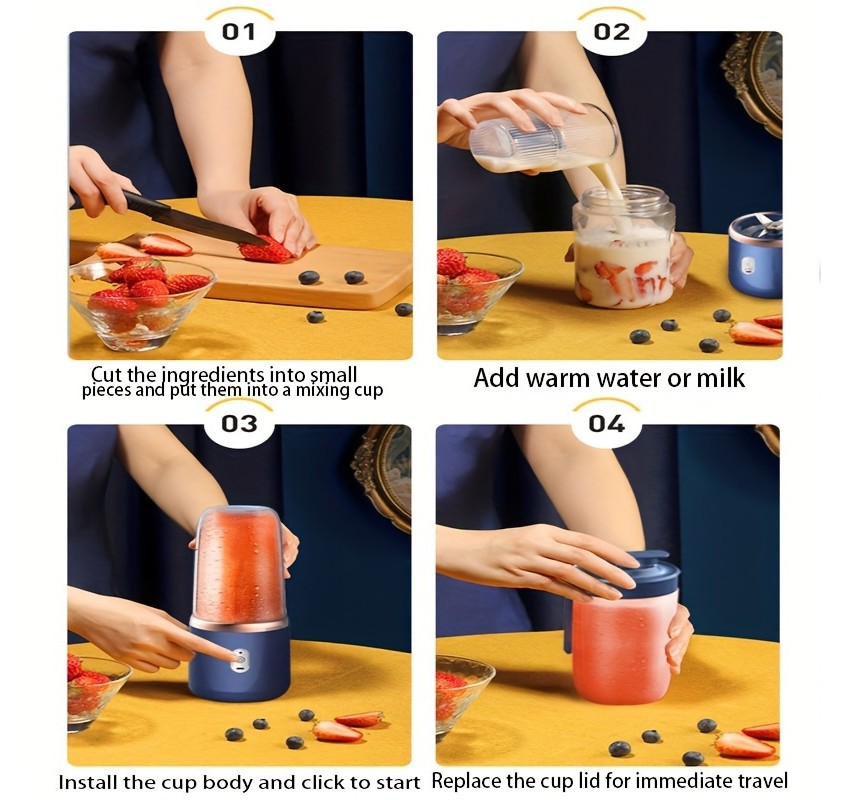 01

Cut the ingredients into small pieces and put them into a mixing cup

02

Add warm water or milk

03

Install the cup body and click to start

04

Replace the cup lid for immediate travel