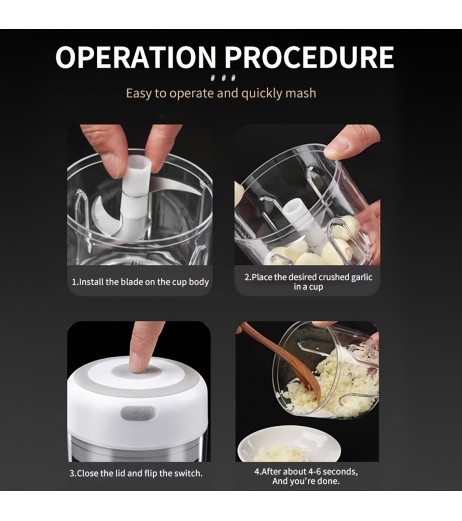 OPERATION PROCEDURE

Easy to operate and quickly mash

1.Install the blade on the cup body

2.Place the desired crushed garlic in a cup

3.Close the lid and flip the switch.

4.After about 4-6 seconds, And you're done.