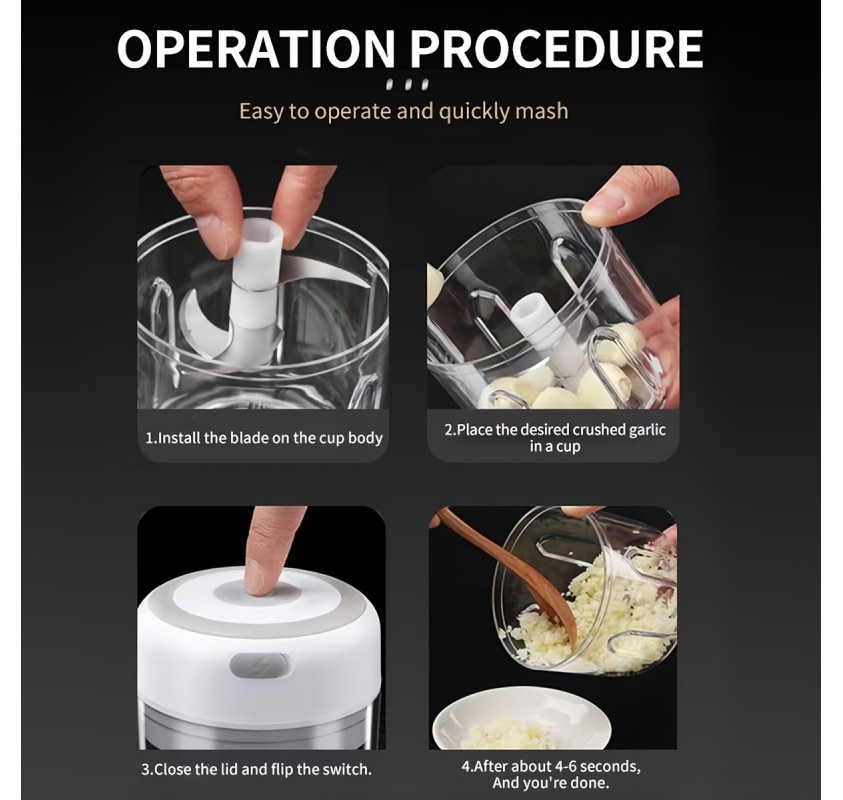 OPERATION PROCEDURE

Easy to operate and quickly mash

1.Install the blade on the cup body

2.Place the desired crushed garlic in a cup

3.Close the lid and flip the switch.

4.After about 4-6 seconds, And you're done.