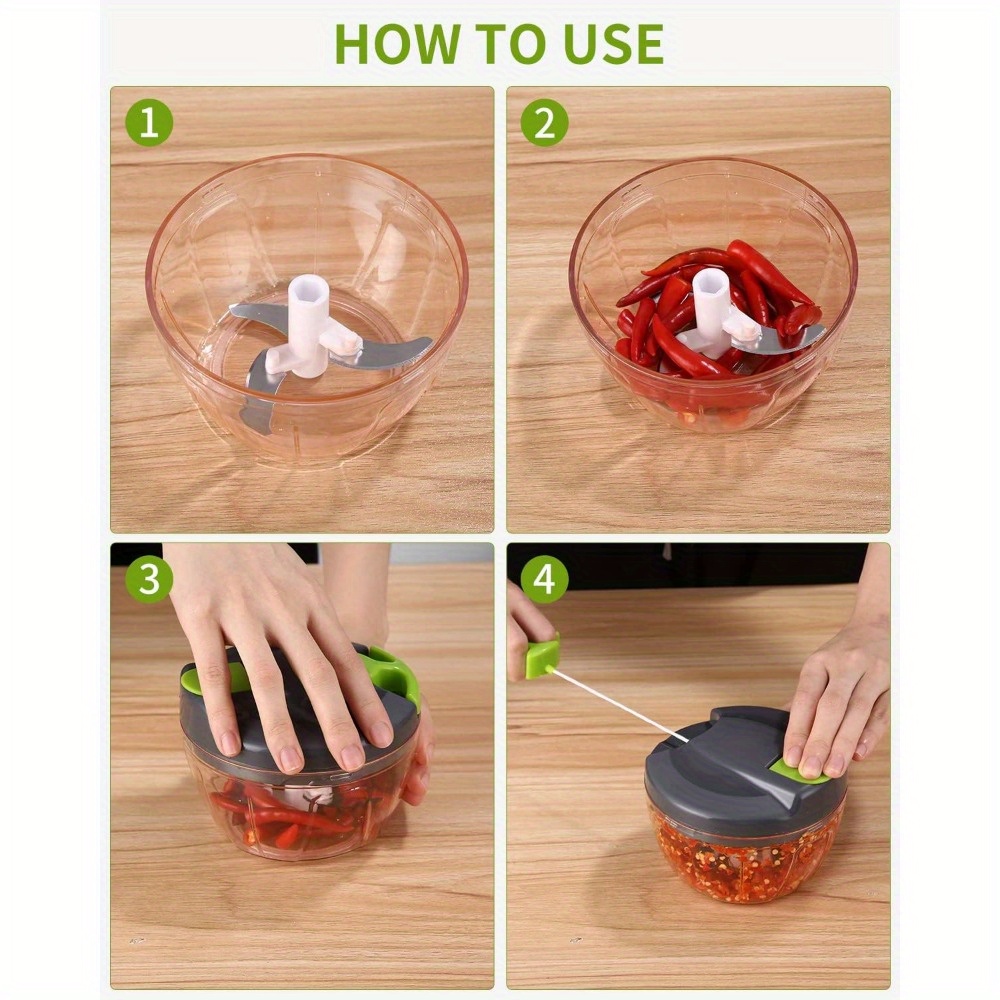 HOW TO USE

1

2

3

4